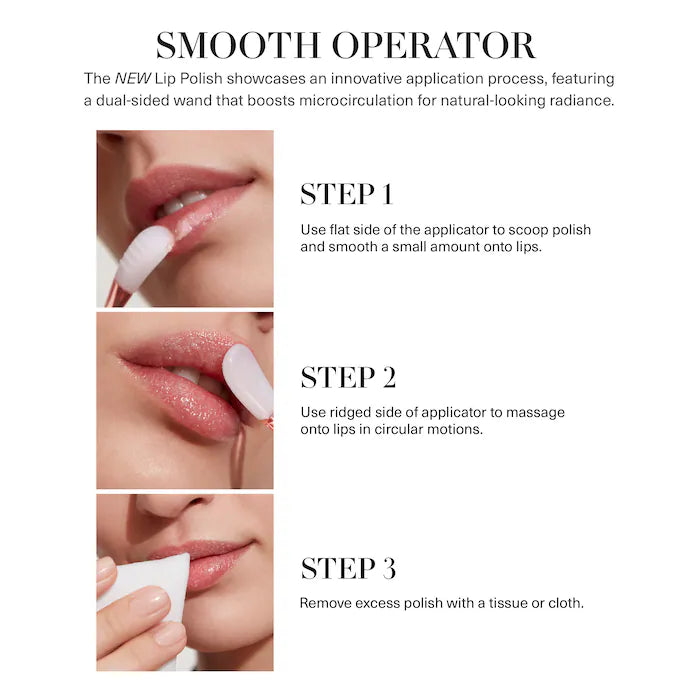 SMOOTH OPERATOR

The NEW Lip Polish showcases an innovative application process, featuring a dual-sided wand that boosts microcirculation for natural-looking radiance.

STEP 1

Use flat side of the applicator to scoop polish and smooth a small amount onto lips.

STEP 2

Use ridged side of applicator to massage onto lips in circular motions.

STEP 3

Remove excess polish with a tissue or cloth.